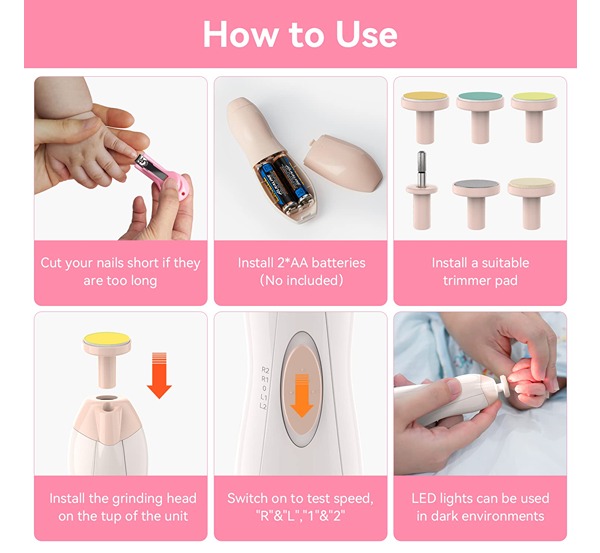 How to Use

Cut your nails short if they are too long

Install 2*AA batteries (No included)

Install a suitable trimmer pad

R2
R1
0
L1
L2

Install the grinding head on the tup of the unit

Switch on to test speed, "R"&"L","1"&"2"

LED lights can be used in dark environments