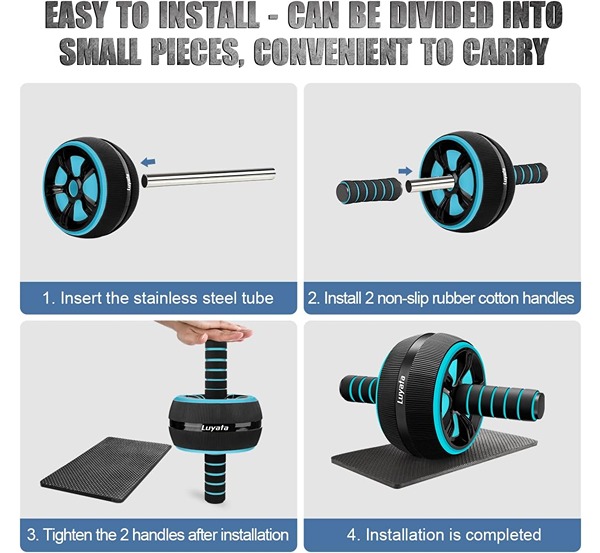 EASY TO INSTALL - CAN BE DIVIDED INTO SMALL PIECES, CONVENIENT TO CARRY

Luyata

1. Insert the stainless steel tube

Luyata

2. Install 2 non-slip rubber cotton handles

Luyata

3. Tighten the 2 handles after installation

Luyata

4. Installation is completed