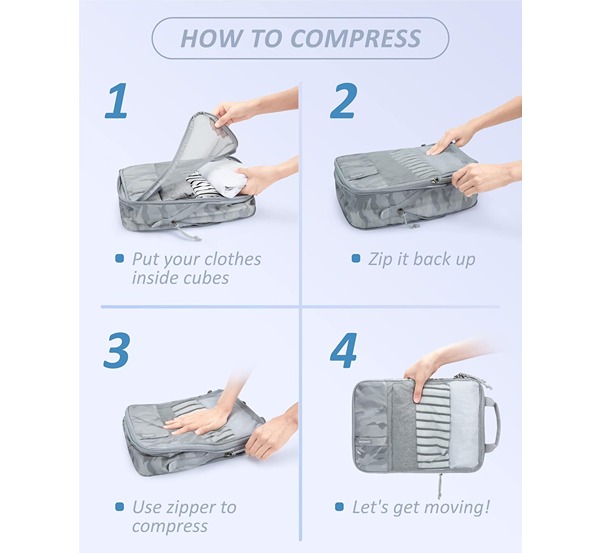 HOW TO COMPRESS

1

• Put your clothes inside cubes

2

• Zip it back up

3

• Use zipper to compress

4

• Let's get moving!